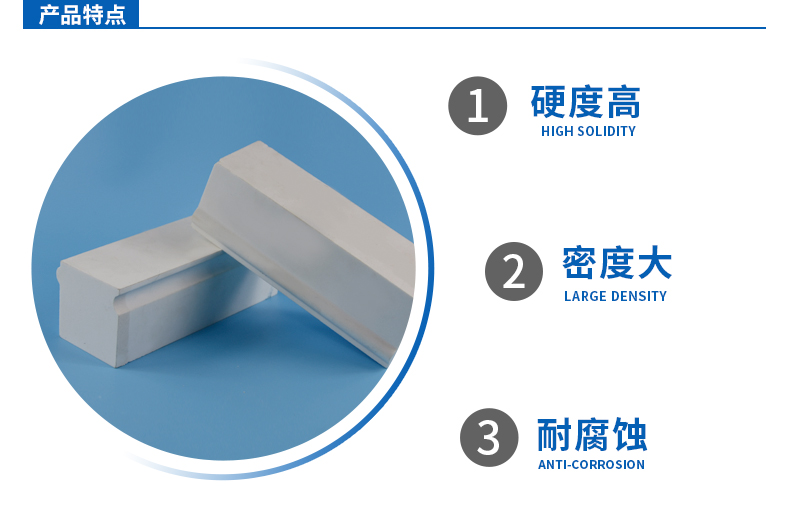 产品特点

1 硬度高
HIGH SOLIDITY

2 密度大
LARGE DENSITY

3 耐腐蚀
ANTI-CORROSION