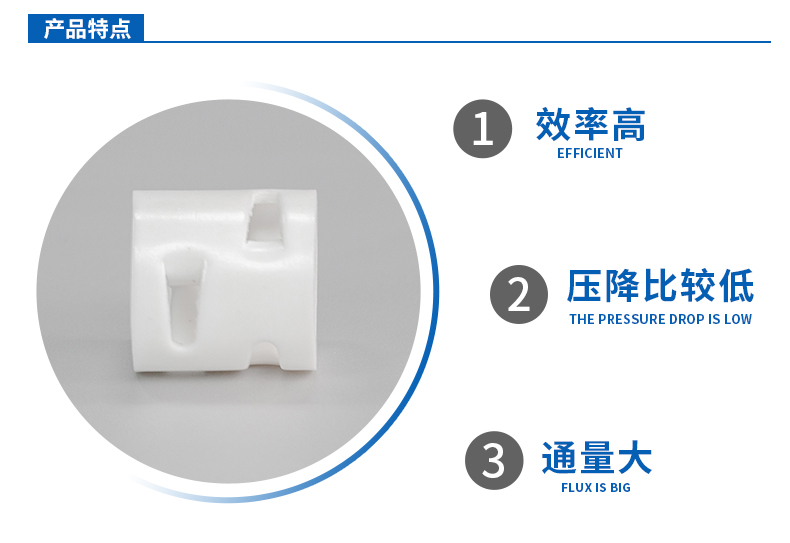 产品特点

1 效率高
EFFICIENT

2 压降比较低
THE PRESSURE DROP IS LOW

3 通量大
FLUX IS BIG